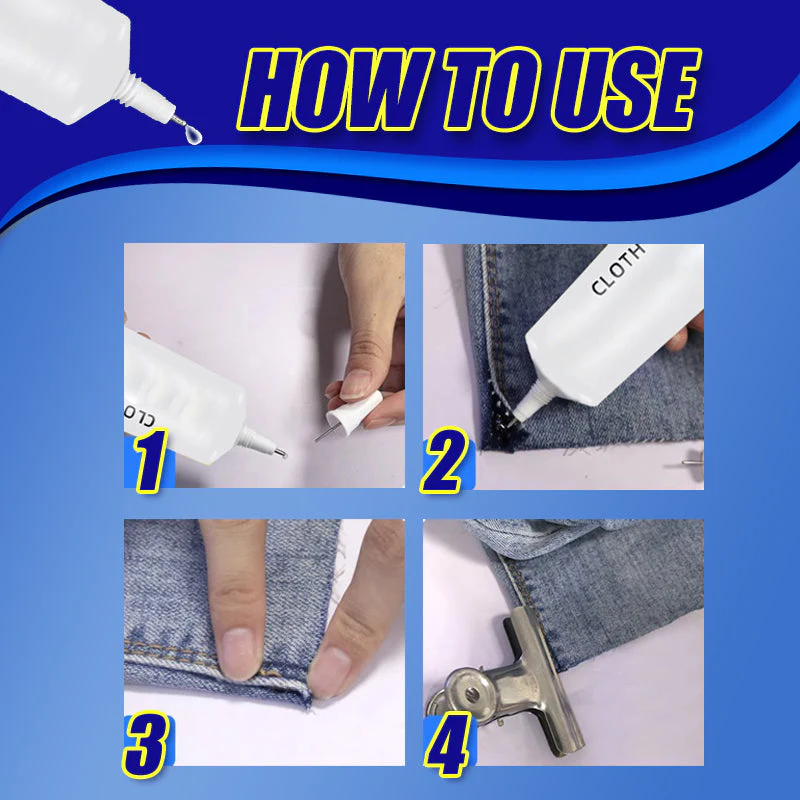 HOW TO USE

CLO

1

CLOTH

2

3

4